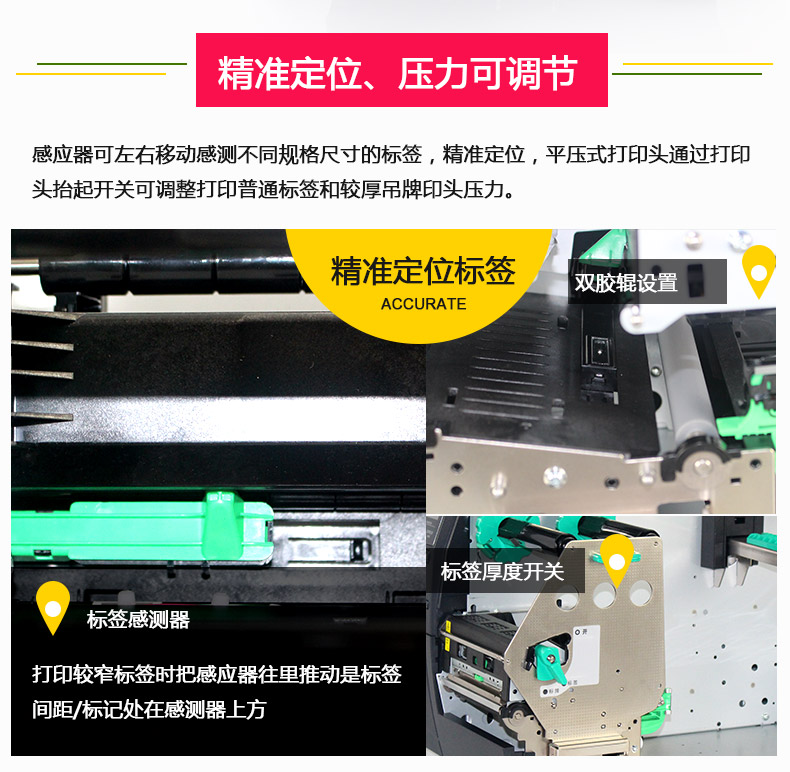 精准定位、压力可调节

感应器可左右移动感测不同规格尺寸的标签，精准定位，平压式打印头通过打印头抬起开关可调整打印普通标签和较厚吊牌印头压力。

精准定位标签
ACCURATE

双胶辊设置

标签厚度开关

标签感测器

打印较窄标签时把感应器往里推动是标签间距/标记处在感测器上方